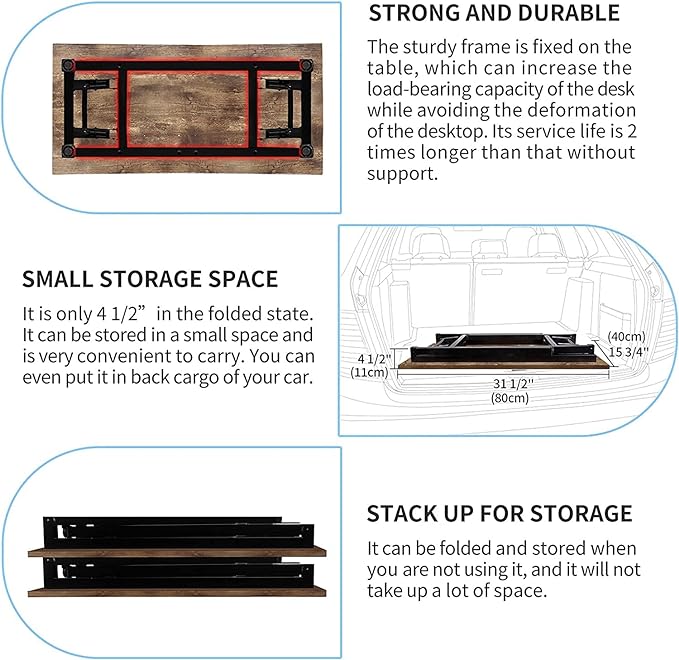 STRONG AND DURABLE

The sturdy frame is fixed on the table, which can increase the load-bearing capacity of the desk while avoiding the deformation of the desktop. Its service life is 2 times longer than that without support.

SMALL STORAGE SPACE

It is only 4 1/2” in the folded state. It can be stored in a small space and is very convenient to carry. You can even put it in back cargo of your car.

4 1/2"
(11cm)

(40cm)
15 3/4"

31 1/2"
(80cm)

STACK UP FOR STORAGE

It can be folded and stored when you are not using it, and it will not take up a lot of space.