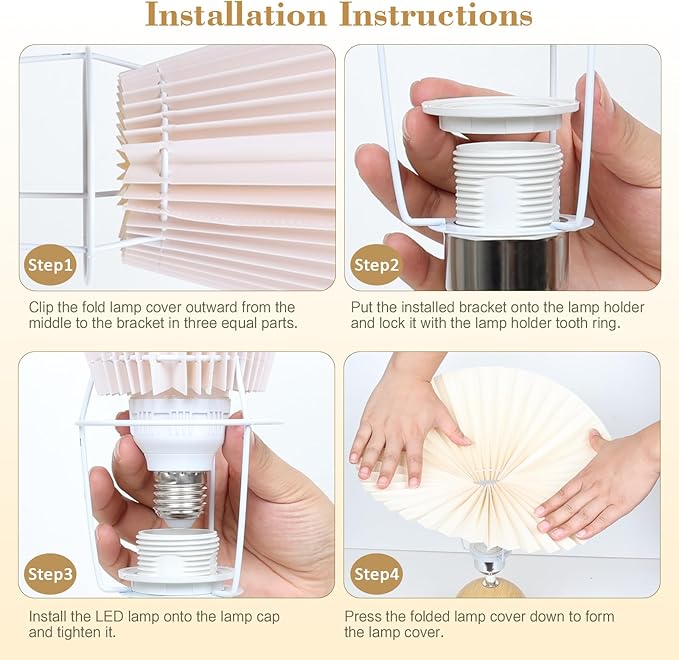 Installation Instructions

Step1

Clip the fold lamp cover outward from the middle to the bracket in three equal parts.

Step2

Put the installed bracket onto the lamp holder and lock it with the lamp holder tooth ring.

Step3

Install the LED lamp onto the lamp cap and tighten it.

Step4

Press the folded lamp cover down to form the lamp cover.