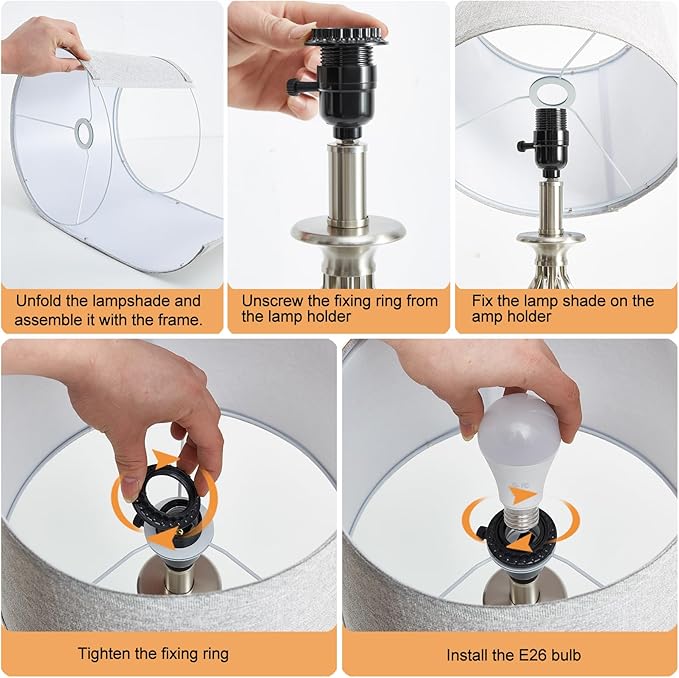 Unfold the lampshade and assemble it with the frame.

Unscrew the fixing ring from the lamp holder

Fix the lamp shade on the amp holder

Tighten the fixing ring

Install the E26 bulb