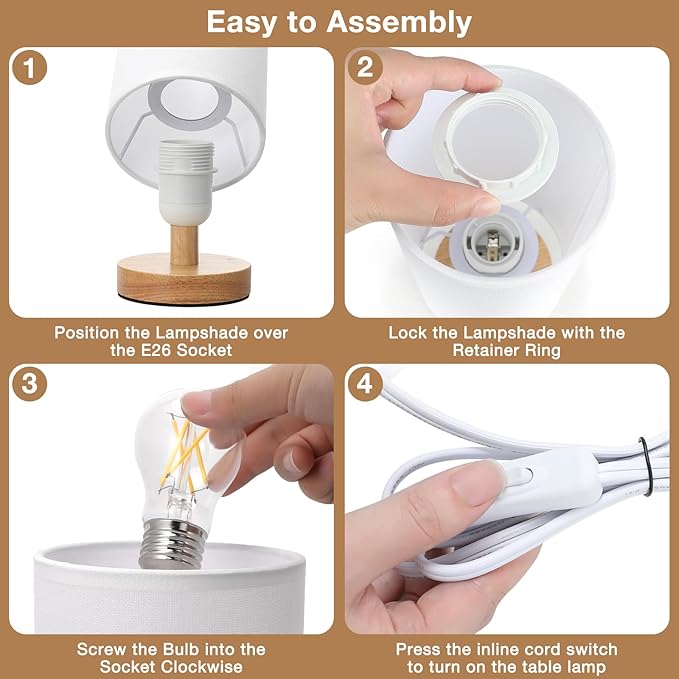 Easy to Assembly

1

Position the Lampshade over the E26 Socket

2

Lock the Lampshade with the Retainer Ring

3

Screw the Bulb into the Socket Clockwise

4

Press the inline cord switch to turn on the table lamp