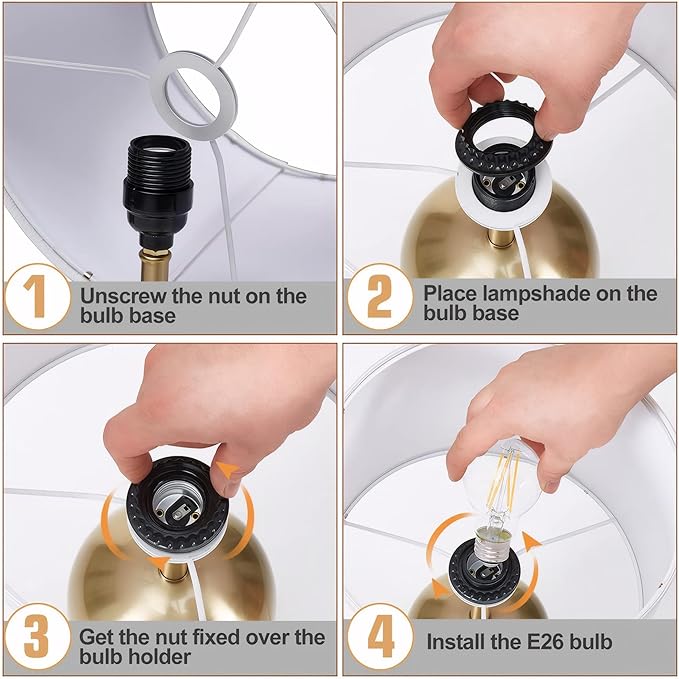 1 Unscrew the nut on the bulb base

2 Place lampshade on the bulb base

3 Get the nut fixed over the bulb holder

4 Install the E26 bulb