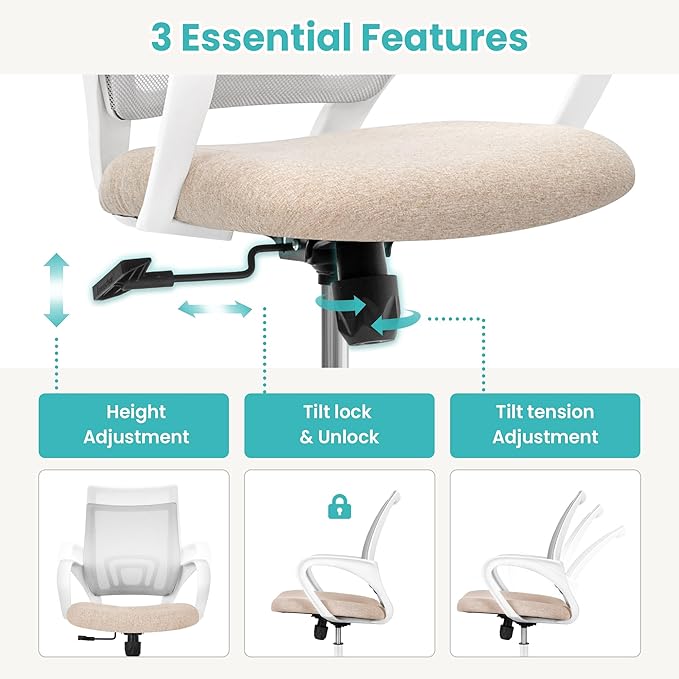 3 Essential Features

Height Adjustment

Tilt lock & Unlock

Tilt tension Adjustment