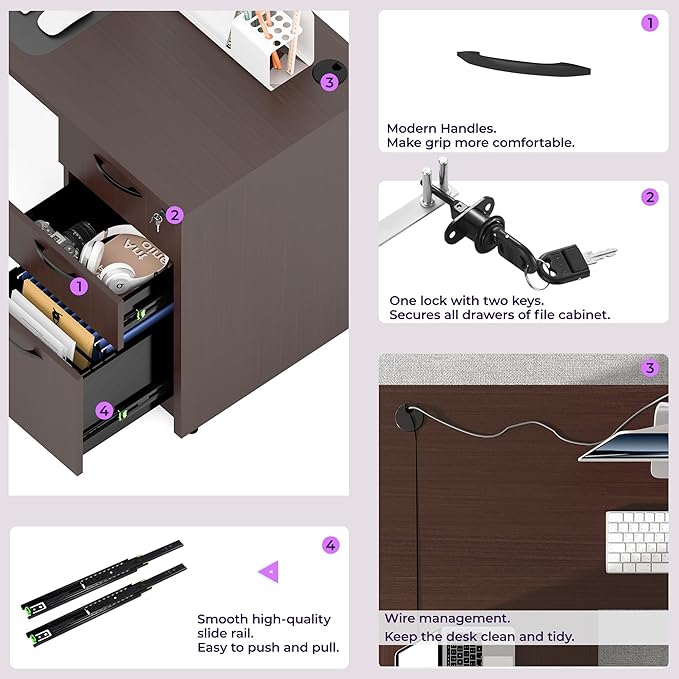 3

2

1

4

1

Modern Handles.
Make grip more comfortable.

2

One lock with two keys.
Secures all drawers of file cabinet.

3

Wire management.
Keep the desk clean and tidy.

4

Smooth high-quality slide rail.
Easy to push and pull.