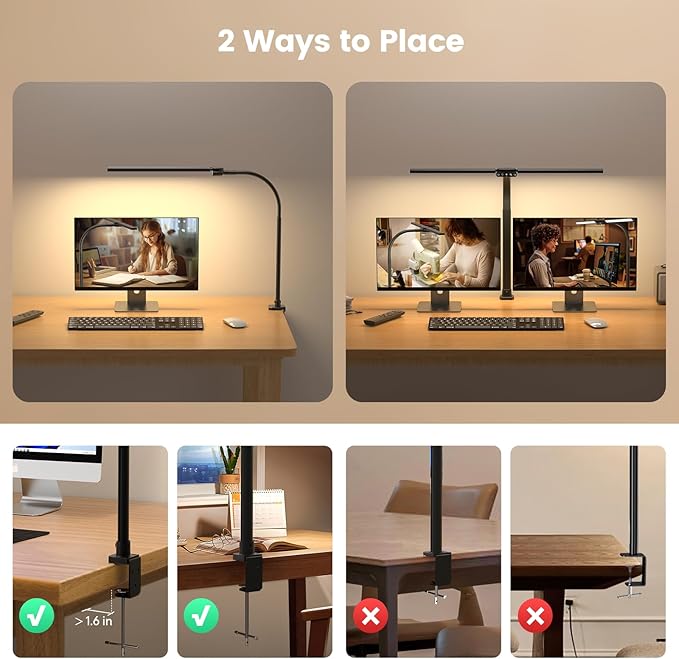 2 Ways to Place

> 1.6 in