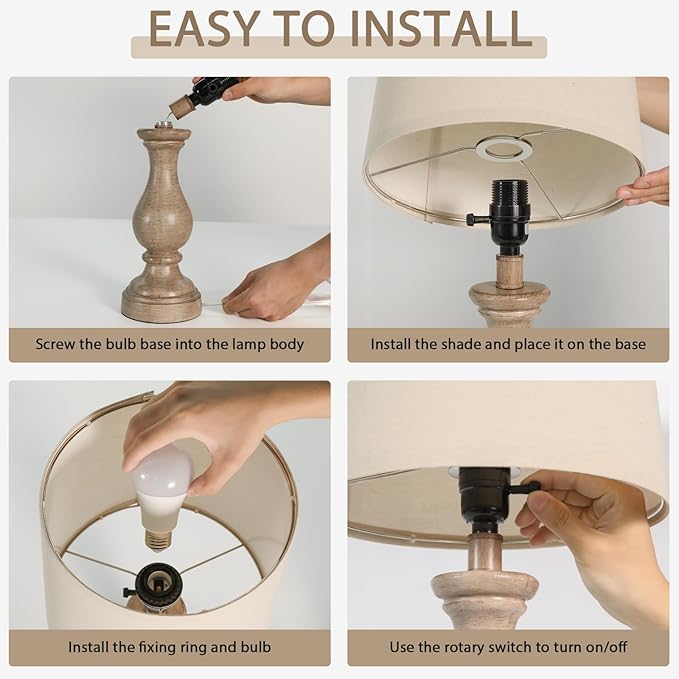 EASY TO INSTALL

Screw the bulb base into the lamp body

Install the shade and place it on the base

Install the fixing ring and bulb

Use the rotary switch to turn on/off