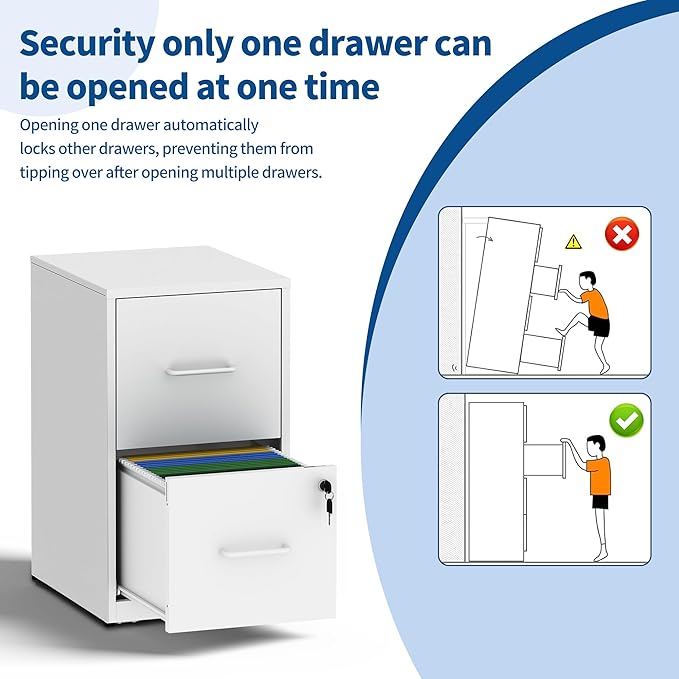 Security only one drawer can be opened at one time

Opening one drawer automatically locks other drawers, preventing them from tipping over after opening multiple drawers.