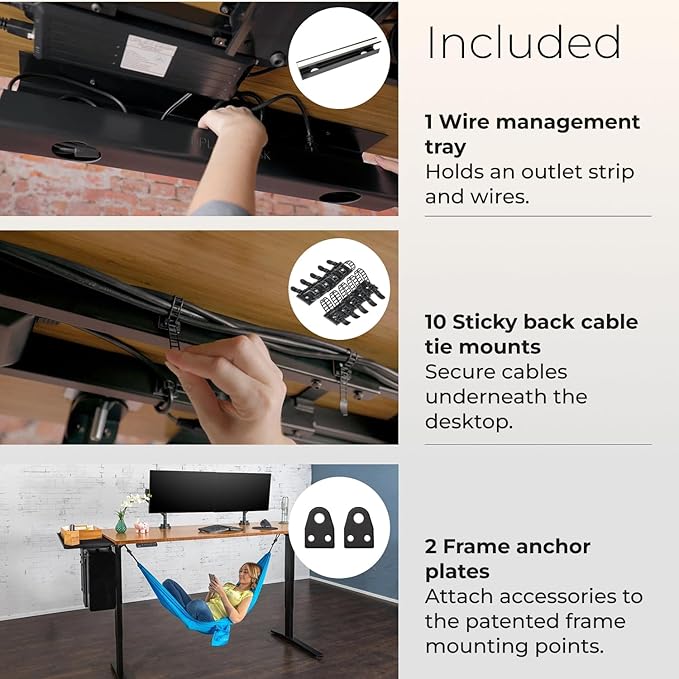 Included

1 Wire management tray
Holds an outlet strip and wires.

10 Sticky back cable tie mounts
Secure cables underneath the desktop.

2 Frame anchor plates
Attach accessories to the patented frame mounting points.