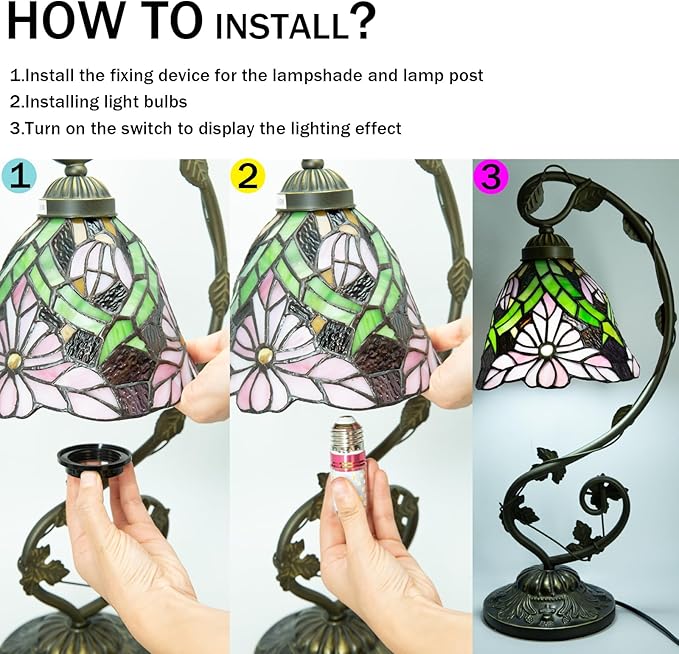 HOW TO INSTALL?

1.Install the fixing device for the lampshade and lamp post
2.Installing light bulbs
3.Turn on the switch to display the lighting effect

1

2

3