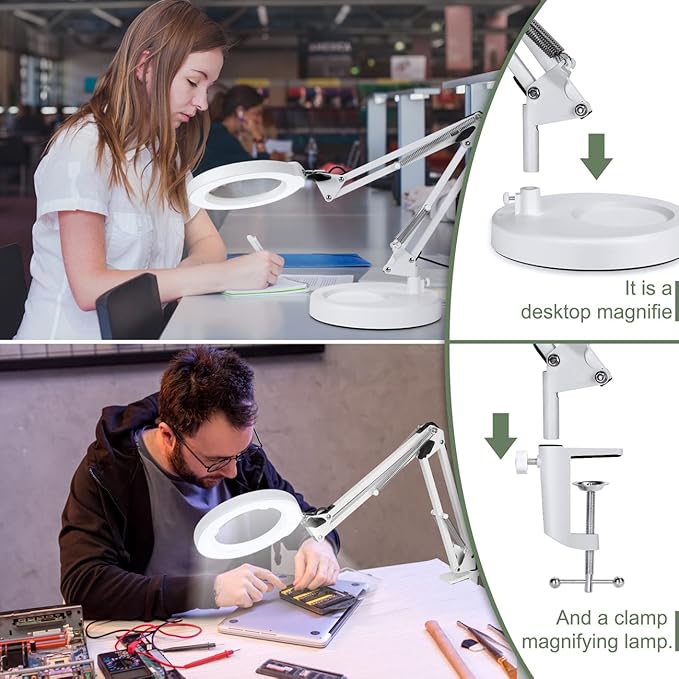 It is a desktop magnifie

And a clamp magnifying lamp.