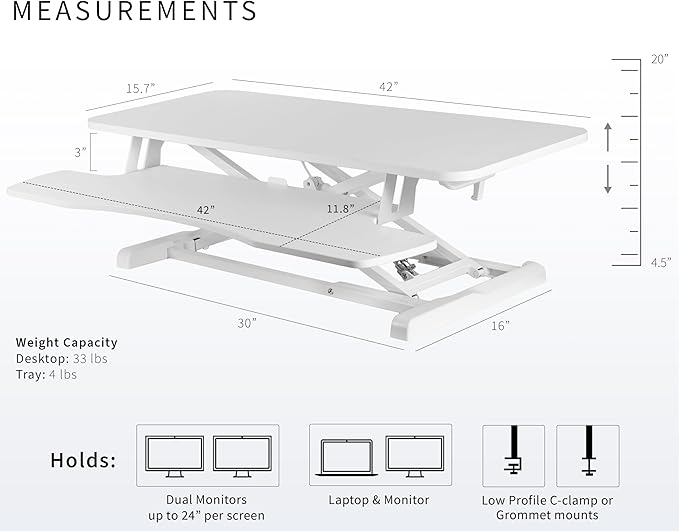 MEASUREMENTS

15.7”

42”

20”

3”

42”

11.8”

4.5”

30”

16”

Weight Capacity
Desktop: 33 lbs
Tray: 4 lbs

Holds:

Dual Monitors up to 24” per screen

Laptop & Monitor

Low Profile C-clamp or Grommet mounts