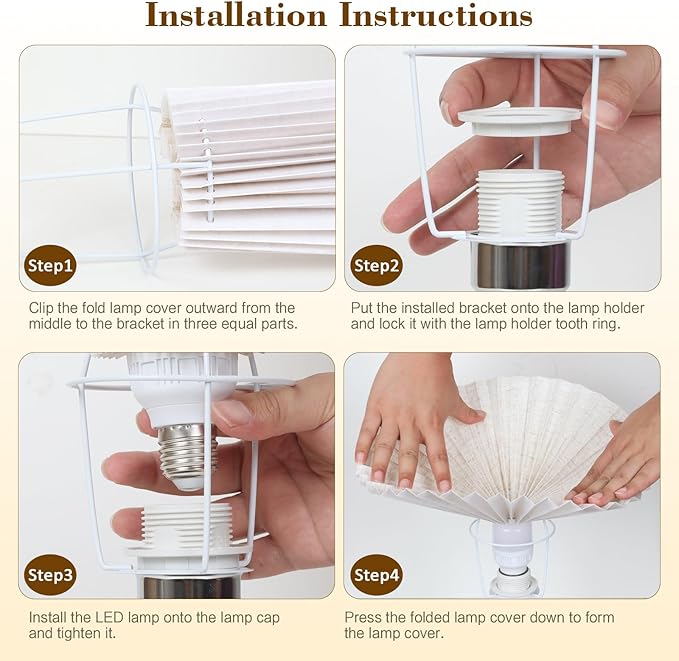 Installation Instructions

Step1

Clip the fold lamp cover outward from the middle to the bracket in three equal parts.

Step2

Put the installed bracket onto the lamp holder and lock it with the lamp holder tooth ring.

Step3

Install the LED lamp onto the lamp cap and tighten it.

Step4

Press the folded lamp cover down to form the lamp cover.