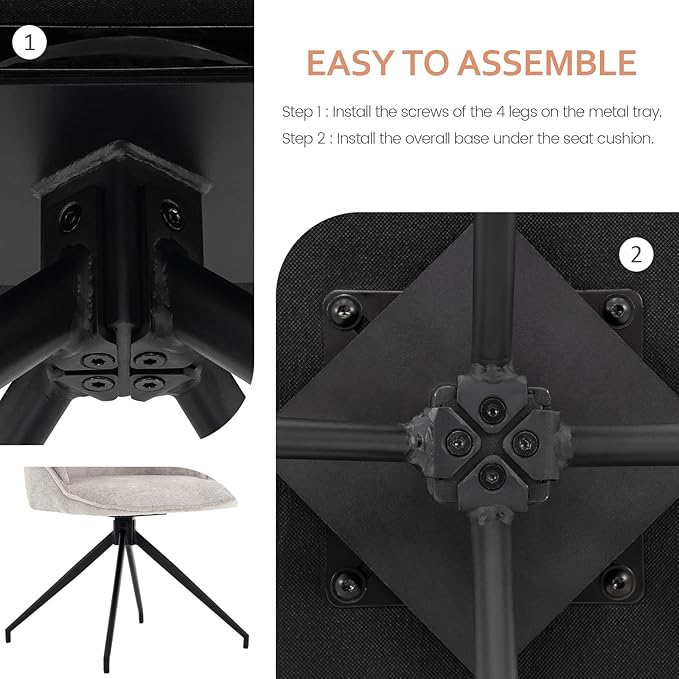 1

EASY TO ASSEMBLE

Step 1 : Install the screws of the 4 legs on the metal tray.

Step 2 : Install the overall base under the seat cushion.

2