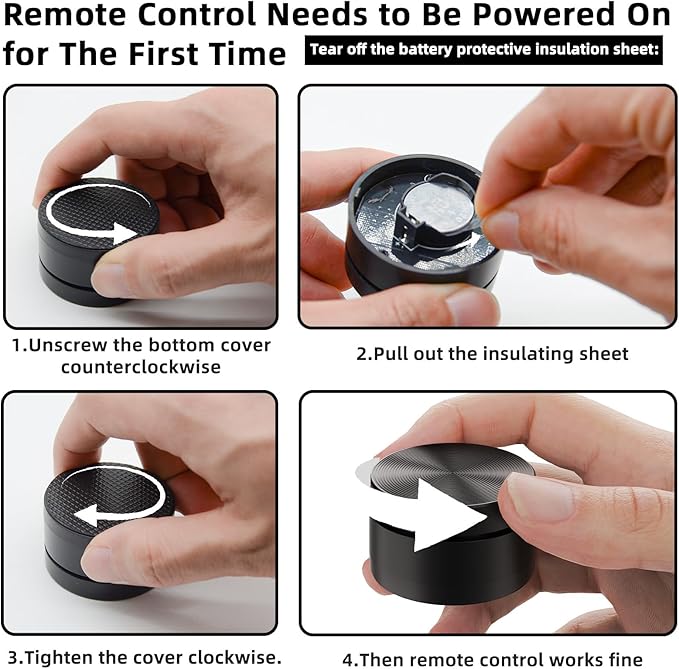 Remote Control Needs to Be Powered On for The First Time

Tear off the battery protective insulation sheet:

1.Unscrew the bottom cover counterclockwise

2.Pull out the insulating sheet

3.Tighten the cover clockwise.

4.Then remote control works fine