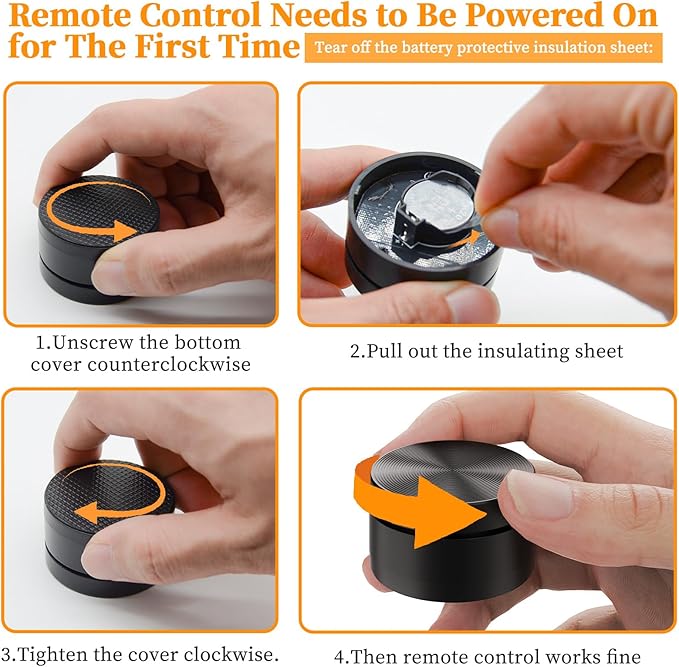 Remote Control Needs to Be Powered On for The First Time

Tear off the battery protective insulation sheet:

1.Unscrew the bottom cover counterclockwise

2.Pull out the insulating sheet

3.Tighten the cover clockwise.

4.Then remote control works fine