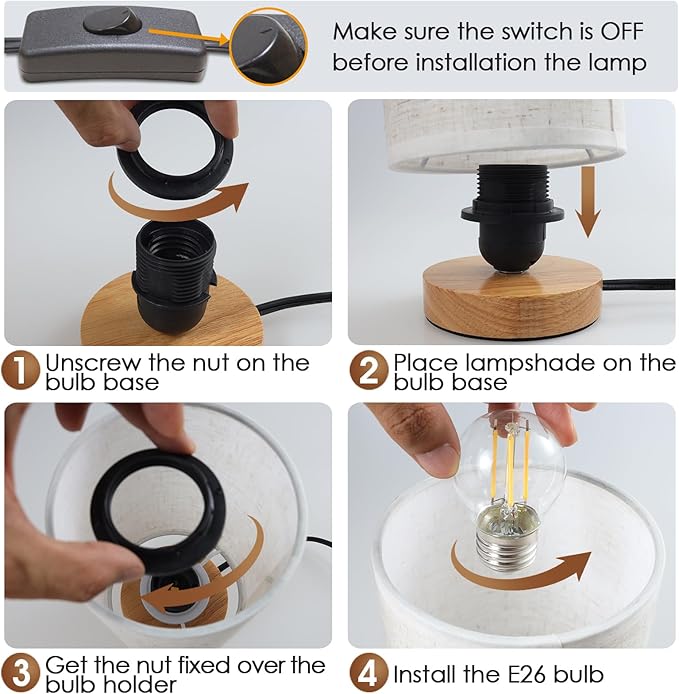 Make sure the switch is OFF before installation the lamp

1 Unscrew the nut on the bulb base

2 Place lampshade on the bulb base

3 Get the nut fixed over the bulb holder

4 Install the E26 bulb