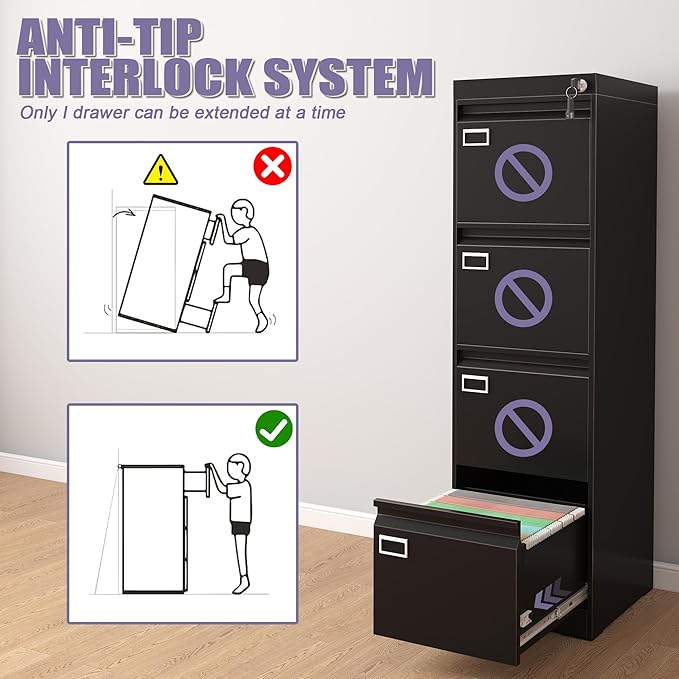 ANTI-TIP
INTERLOCK SYSTEM
Only I drawer can be extended at a time