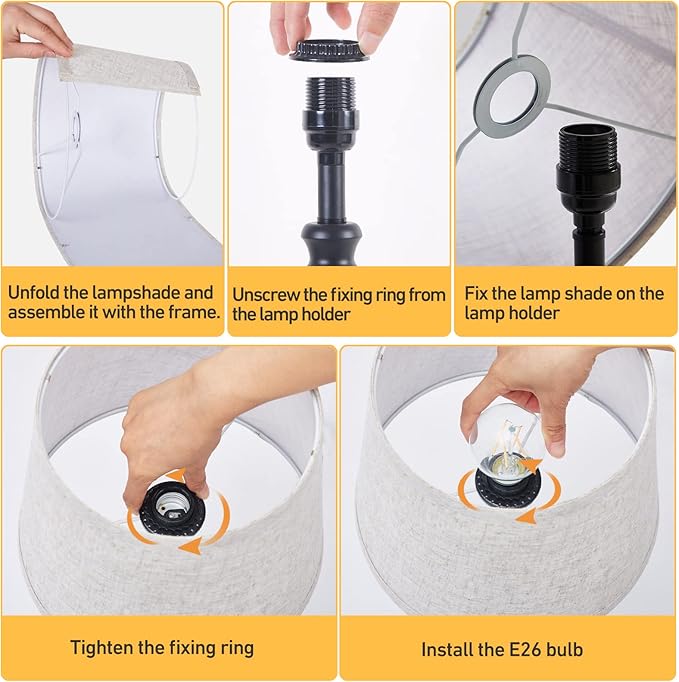 Unfold the lampshade and assemble it with the frame.

Unscrew the fixing ring from the lamp holder

Fix the lamp shade on the lamp holder

Tighten the fixing ring

Install the E26 bulb