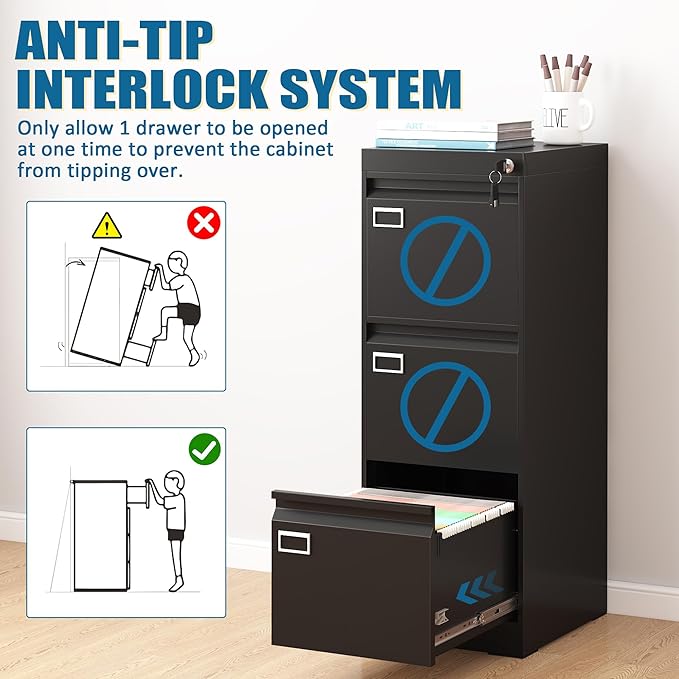 ANTI-TIP INTERLOCK SYSTEM

Only allow 1 drawer to be opened at one time to prevent the cabinet from tipping over.

ART

LIVE