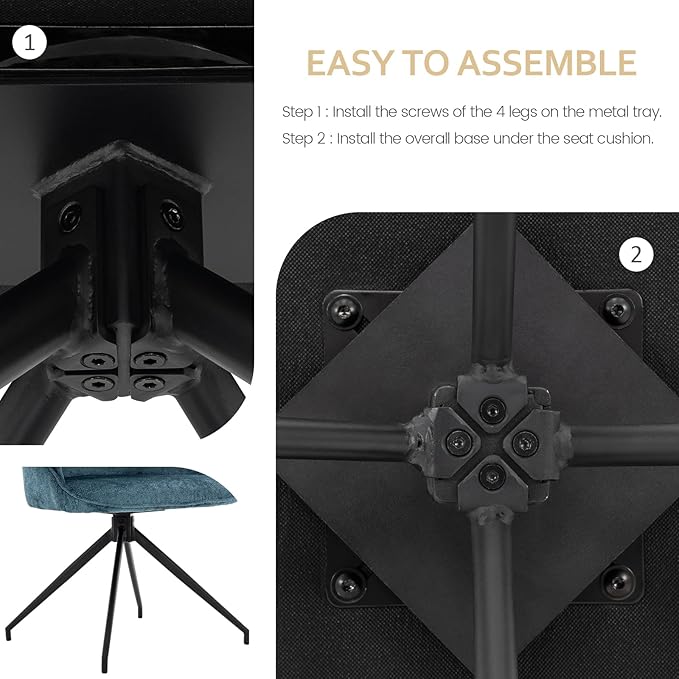 1

EASY TO ASSEMBLE

Step 1 : Install the screws of the 4 legs on the metal tray.

Step 2 : Install the overall base under the seat cushion.

2