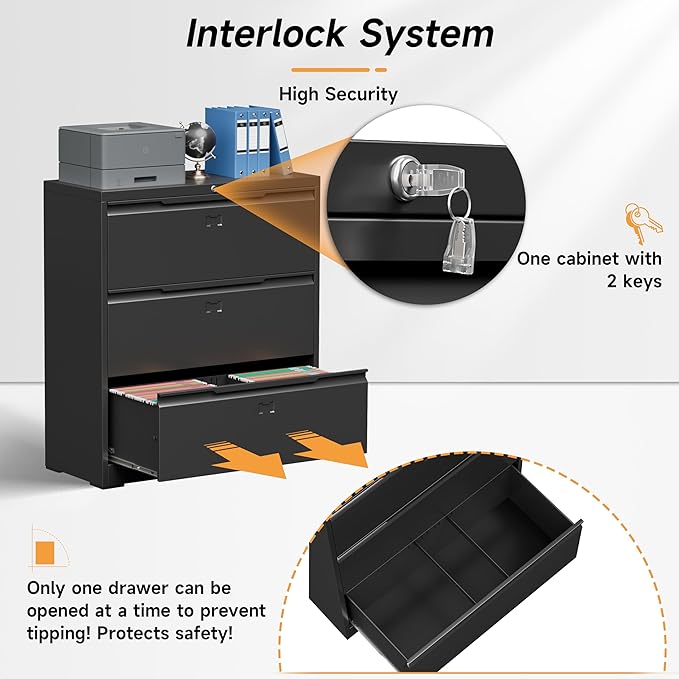 Interlock System

High Security

One cabinet with 2 keys

Only one drawer can be opened at a time to prevent tipping! Protects safety!