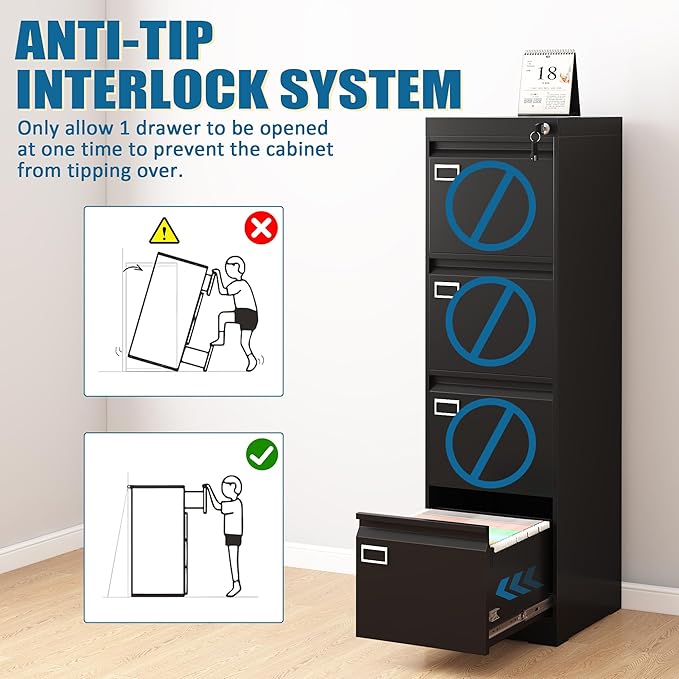 ANTI-TIP
INTERLOCK SYSTEM

Only allow 1 drawer to be opened at one time to prevent the cabinet from tipping over.

18