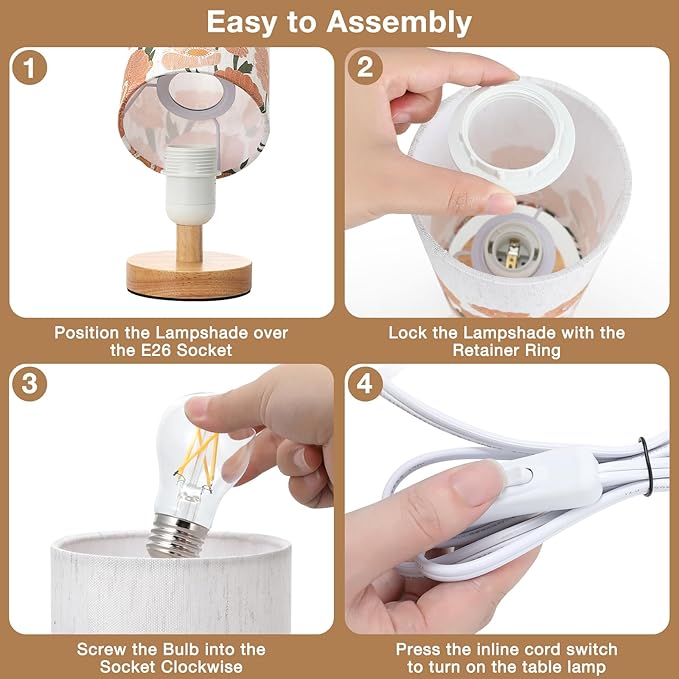 Easy to Assembly

1

Position the Lampshade over the E26 Socket

2

Lock the Lampshade with the Retainer Ring

3

Screw the Bulb into the Socket Clockwise

4

Press the inline cord switch to turn on the table lamp