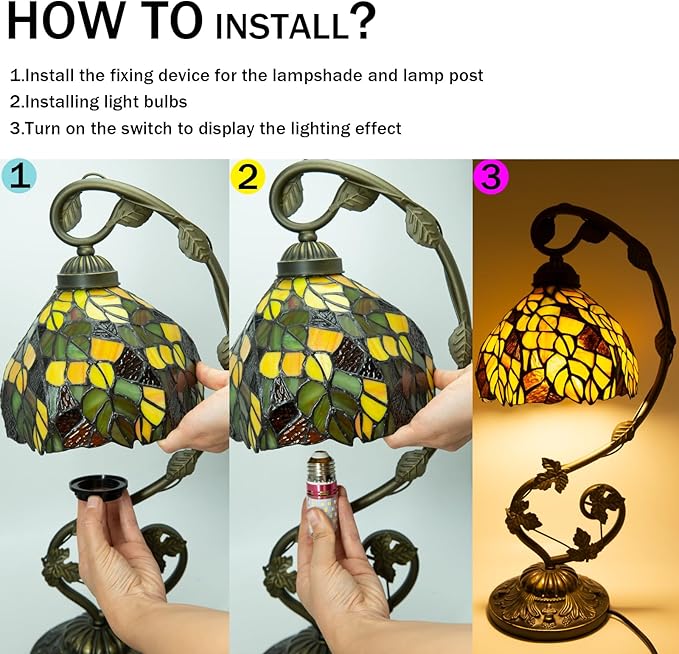 HOW TO INSTALL?

1.Install the fixing device for the lampshade and lamp post
2.Installing light bulbs
3.Turn on the switch to display the lighting effect

1

2

3