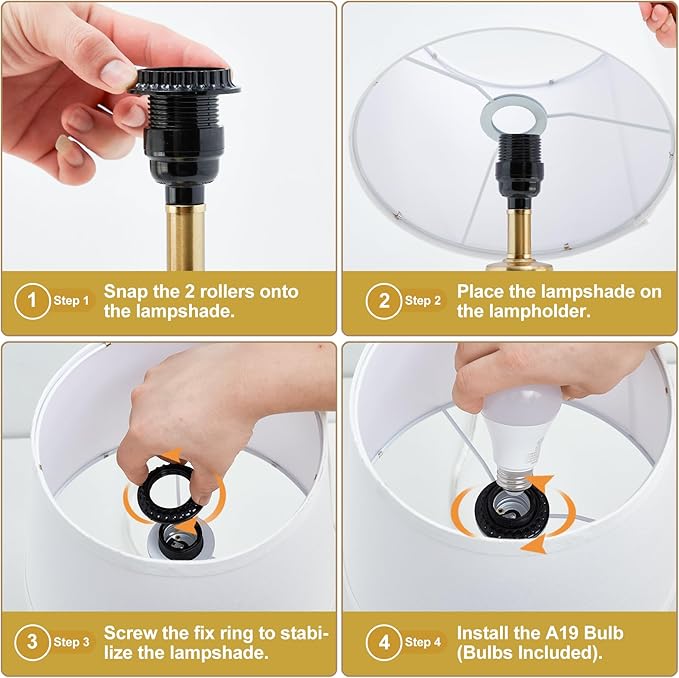 1 Step 1 Snap the 2 rollers onto the lampshade.

2 Step 2 Place the lampshade on the lampholder.

3 Step 3 Screw the fix ring to stabilize the lampshade.

4 Step 4 Install the A19 Bulb (Bulbs Included).