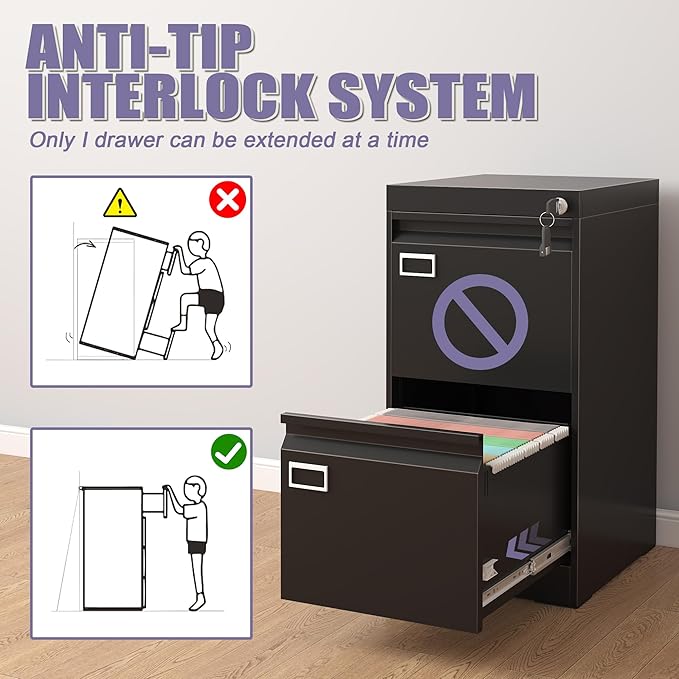 ANTI-TIP
INTERLOCK SYSTEM
Only I drawer can be extended at a time