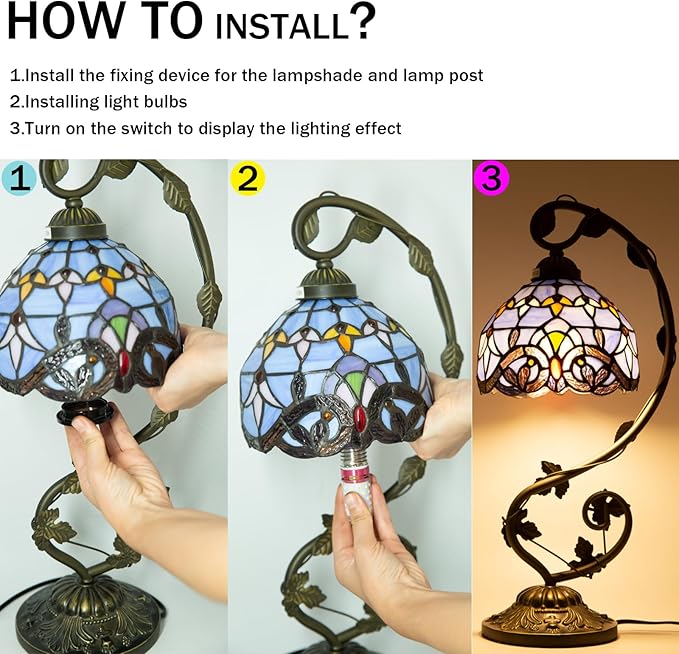 HOW TO INSTALL?

1.Install the fixing device for the lampshade and lamp post
2.Installing light bulbs
3.Turn on the switch to display the lighting effect

1

2

3