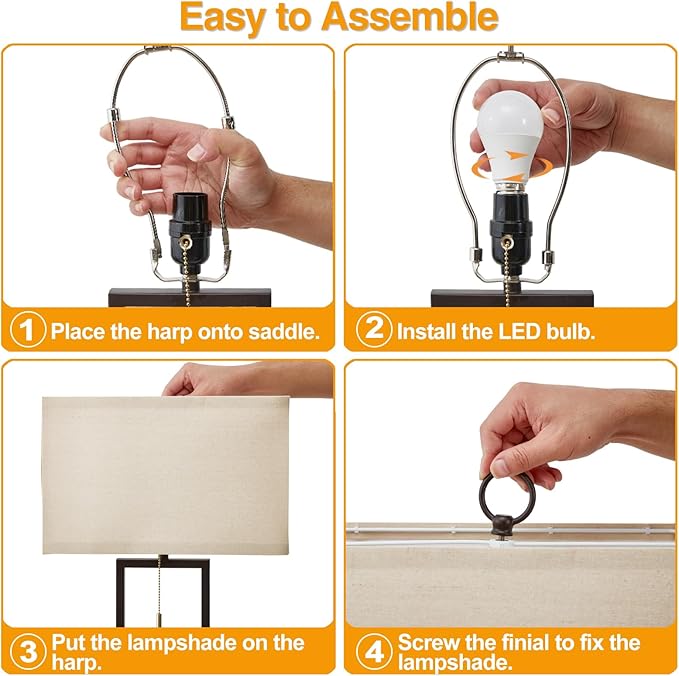 Easy to Assemble

1 Place the harp onto saddle.

2 Install the LED bulb.

3 Put the lampshade on the harp.

4 Screw the finial to fix the lampshade.