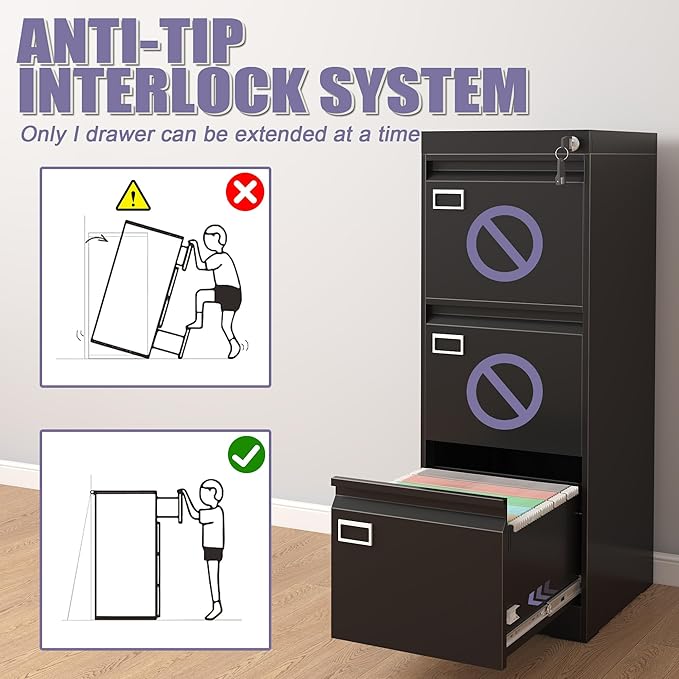 ANTI-TIP
INTERLOCK SYSTEM
Only I drawer can be extended at a time