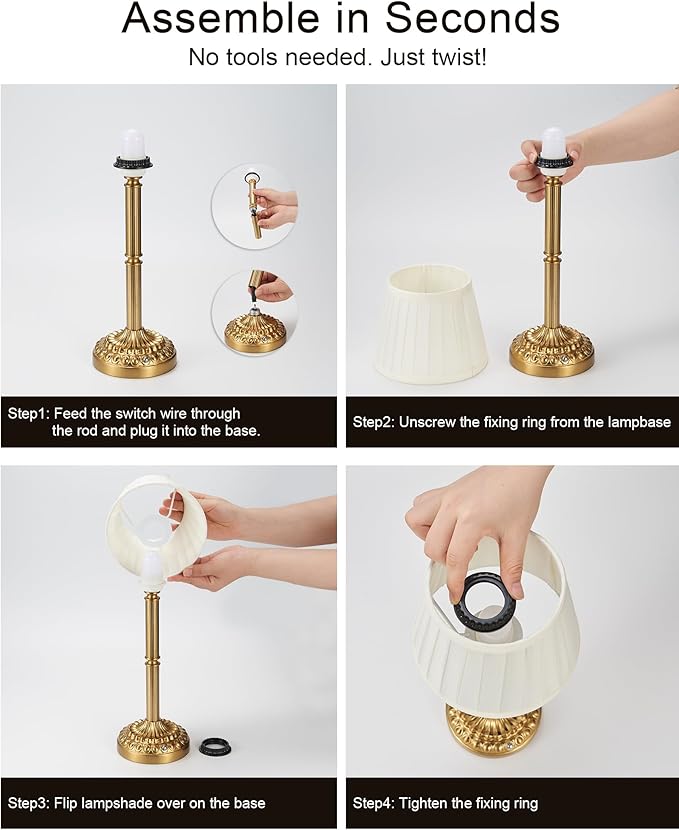 Assemble in Seconds
No tools needed. Just twist!

Step1: Feed the switch wire through the rod and plug it into the base.

Step2: Unscrew the fixing ring from the lampbase

Step3: Flip lampshade over on the base

Step4: Tighten the fixing ring