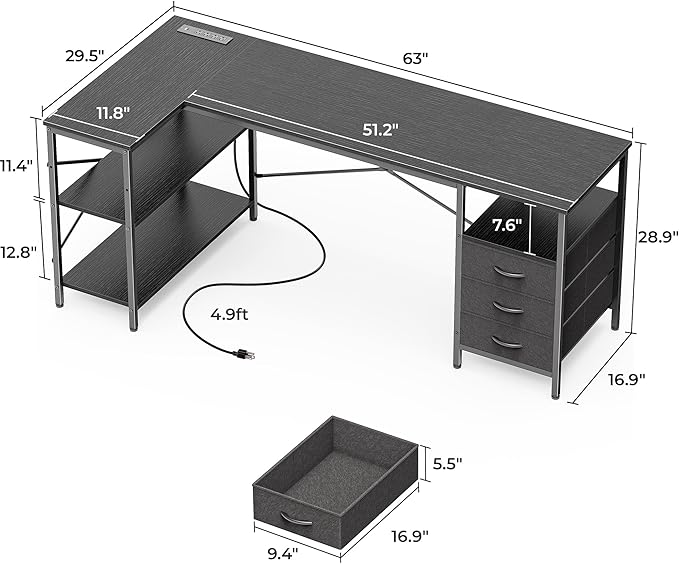 29.5"

63"

11.8"

51.2"

11.4"

12.8"

7.6"

28.9"

4.9ft

16.9"

5.5"

16.9"

9.4"