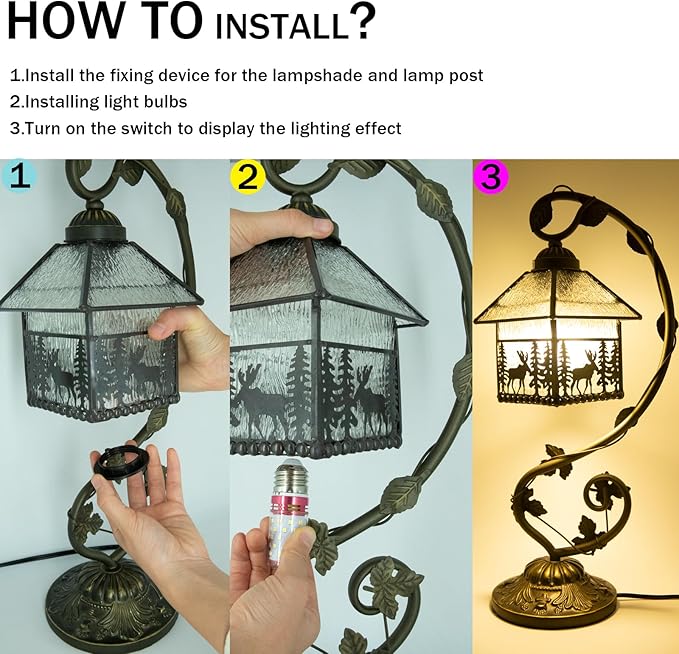 HOW TO INSTALL?

1.Install the fixing device for the lampshade and lamp post
2.Installing light bulbs
3.Turn on the switch to display the lighting effect

1

2

3