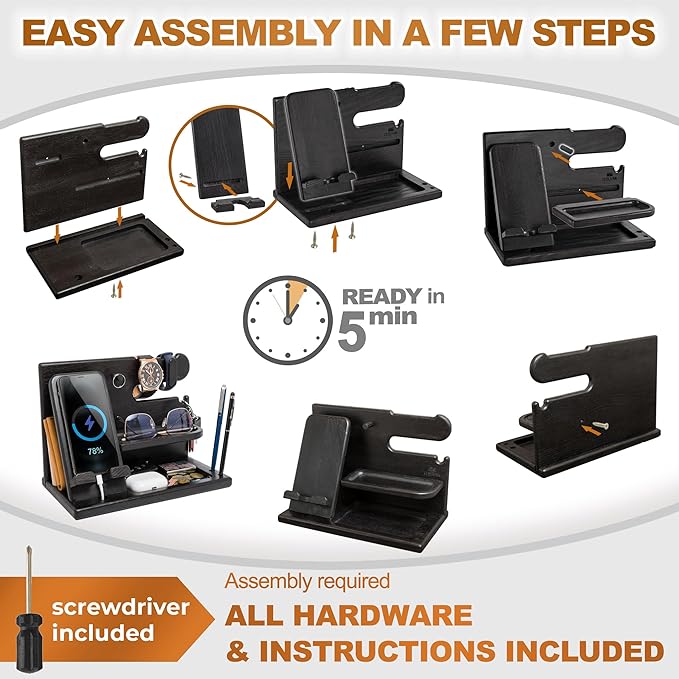 EASY ASSEMBLY IN A FEW STEPS

READY in 5 min

78%

screwdriver included

Assembly required

ALL HARDWARE & INSTRUCTIONS INCLUDED