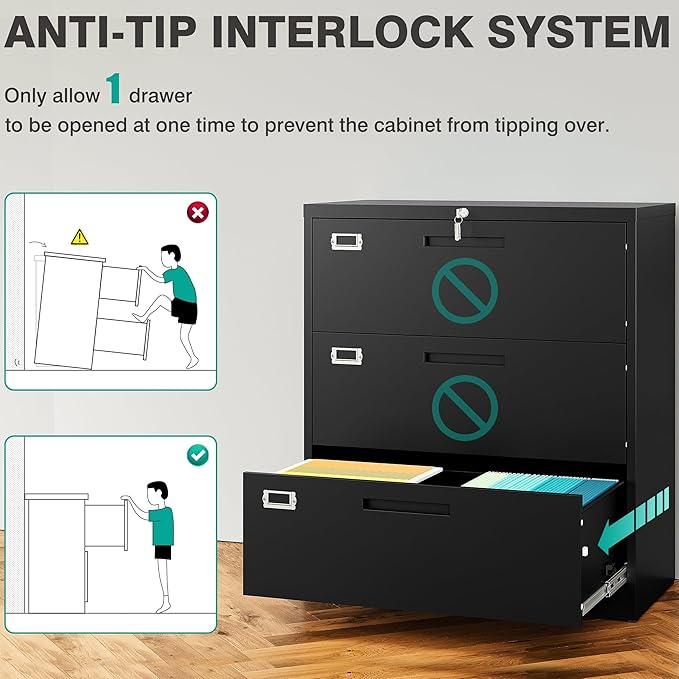 ANTI-TIP INTERLOCK SYSTEM

Only allow 1 drawer
to be opened at one time to prevent the cabinet from tipping over.