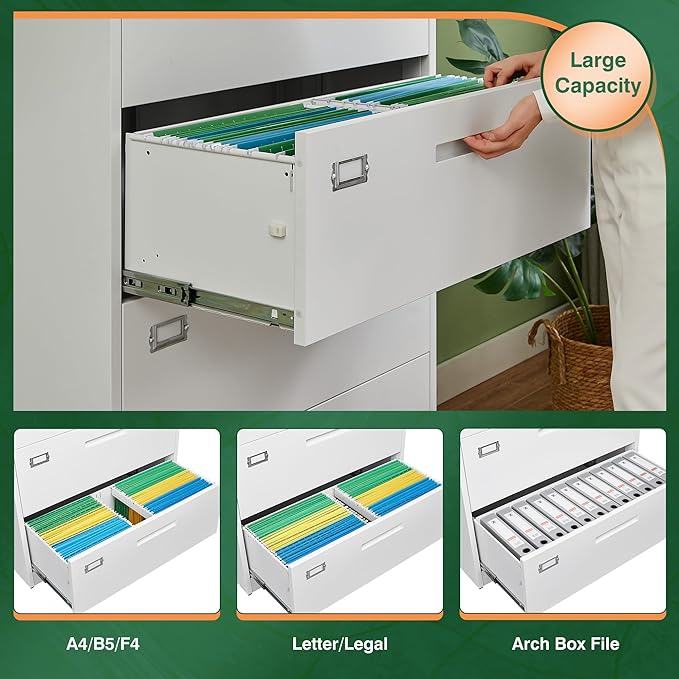 Large Capacity

A4/B5/F4

Letter/Legal

Arch Box File