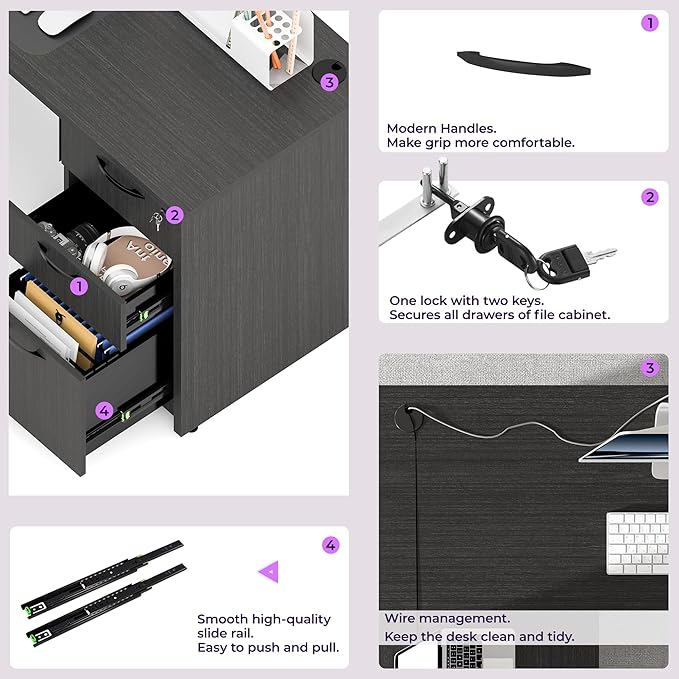 3

2

1

4

1

Modern Handles.
Make grip more comfortable.

2

One lock with two keys.
Secures all drawers of file cabinet.

3

Wire management.
Keep the desk clean and tidy.

4

Smooth high-quality slide rail.
Easy to push and pull.